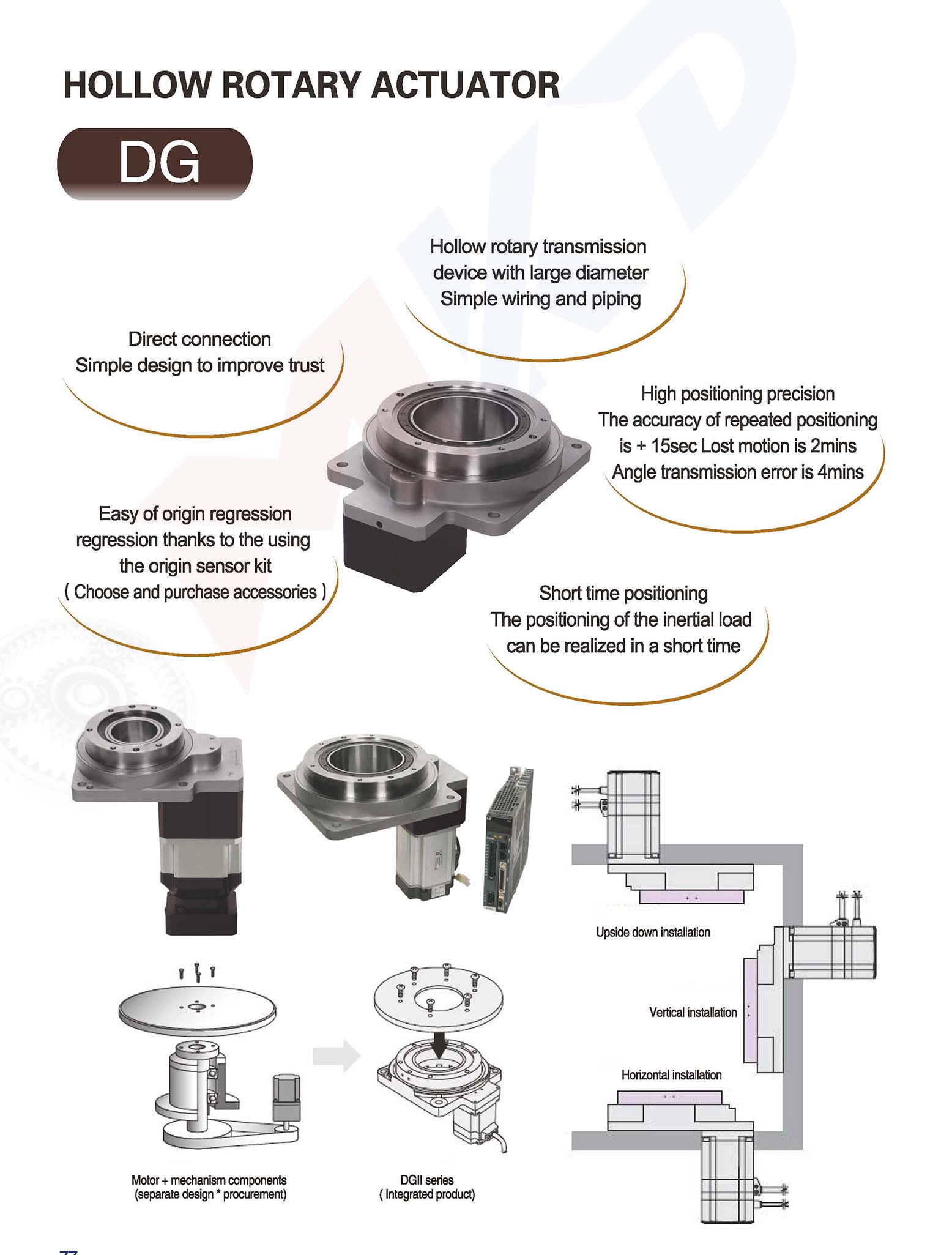 HOLLOW ROTARY ACTUATOR

DG

Hollow rotary transmission device with large diameter Simple wiring and piping

Direct connection Simple design to improve trust

High positioning precision The accuracy of repeated positioning is + 15sec Lost motion is 2mins Angle transmission error is 4mins

Easy of origin regression regression thanks to the using the origin sensor kit ( Choose and purchase accessories )

Short time positioning The positioning of the inertial load can be realized in a short time

Upside down installation

Vertical installation

Horizontal installation

Motor + mechanism components (separate design * procurement)

DGII series ( Integrated product)

77